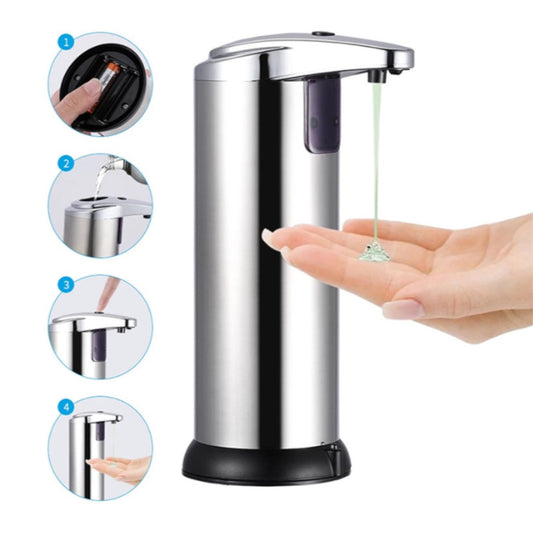 1
2
3
4